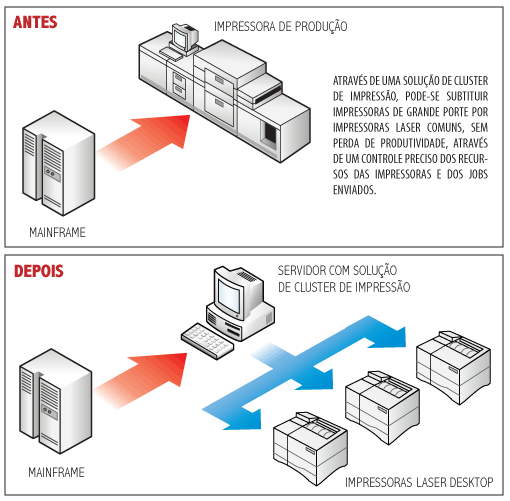 ANTES

IMPRESSORA DE PRODUÇÃO

ATRAVÉS DE UMA SOLUÇÃO DE CLUSTER DE IMPRESSÃO, PODE-SE SUBTITUIR IMPRESSORAS DE GRANDE PORTE POR IMPRESSORAS LASER COMUNS, SEM PERDA DE PRODUTIVIDADE, ATRAVÉS DE UM CONTROLE PRECISO DOS RECURSOS DAS IMPRESSORAS E DOS JOBS ENVIADOS.

MAINFRAME

DEPOIS

SERVIDOR COM SOLUÇÃO DE CLUSTER DE IMPRESSÃO

MAINFRAME

IMPRESSORAS LASER DESKTOP